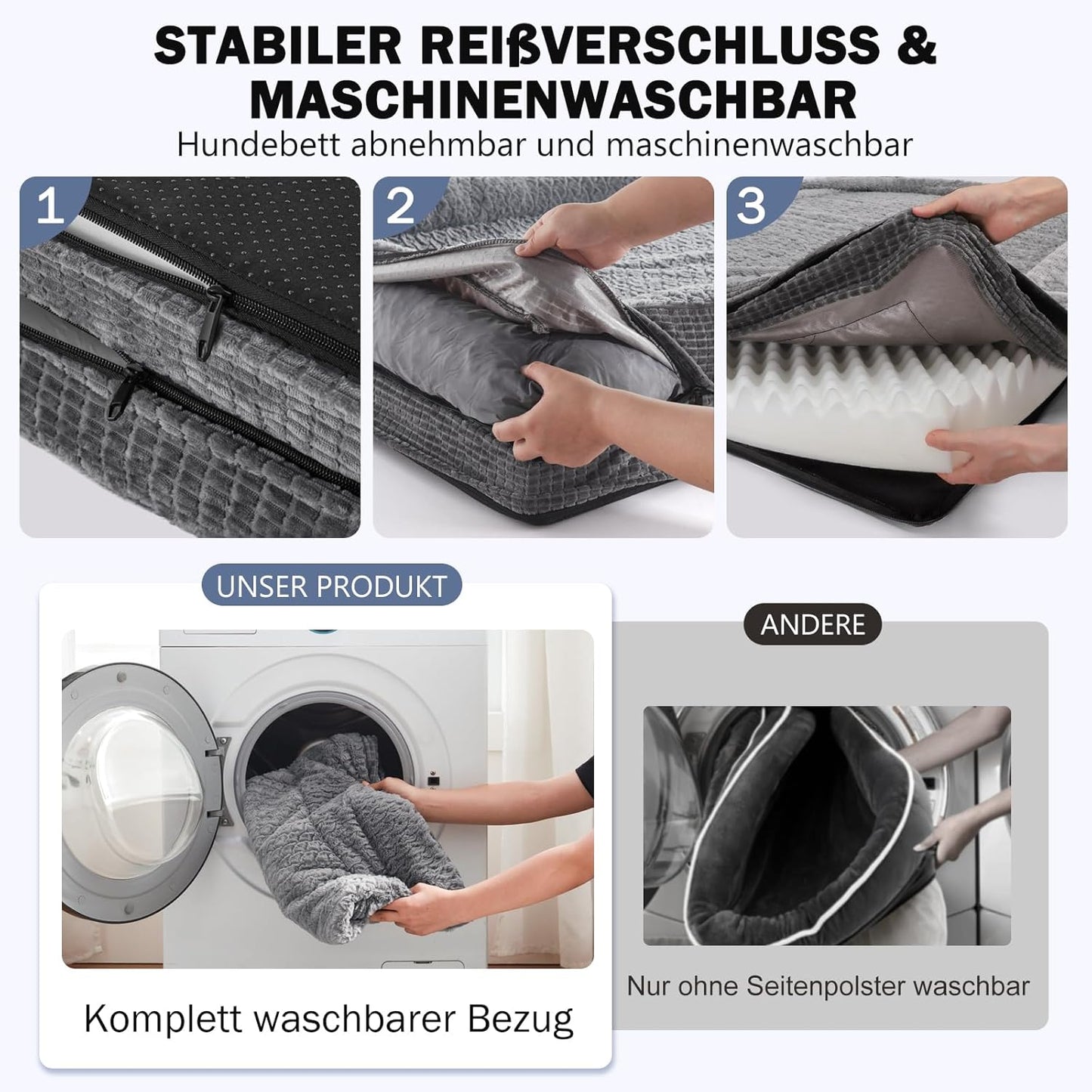 STABILER REIßVERSCHLUSS & MASCHINENWASCHBAR

Hundebett abnehmbar und maschinenwaschbar

1

2

3

UNSER PRODUKT

Komplett waschbarer Bezug

ANDERE

Nur ohne Seitenpolster waschbar