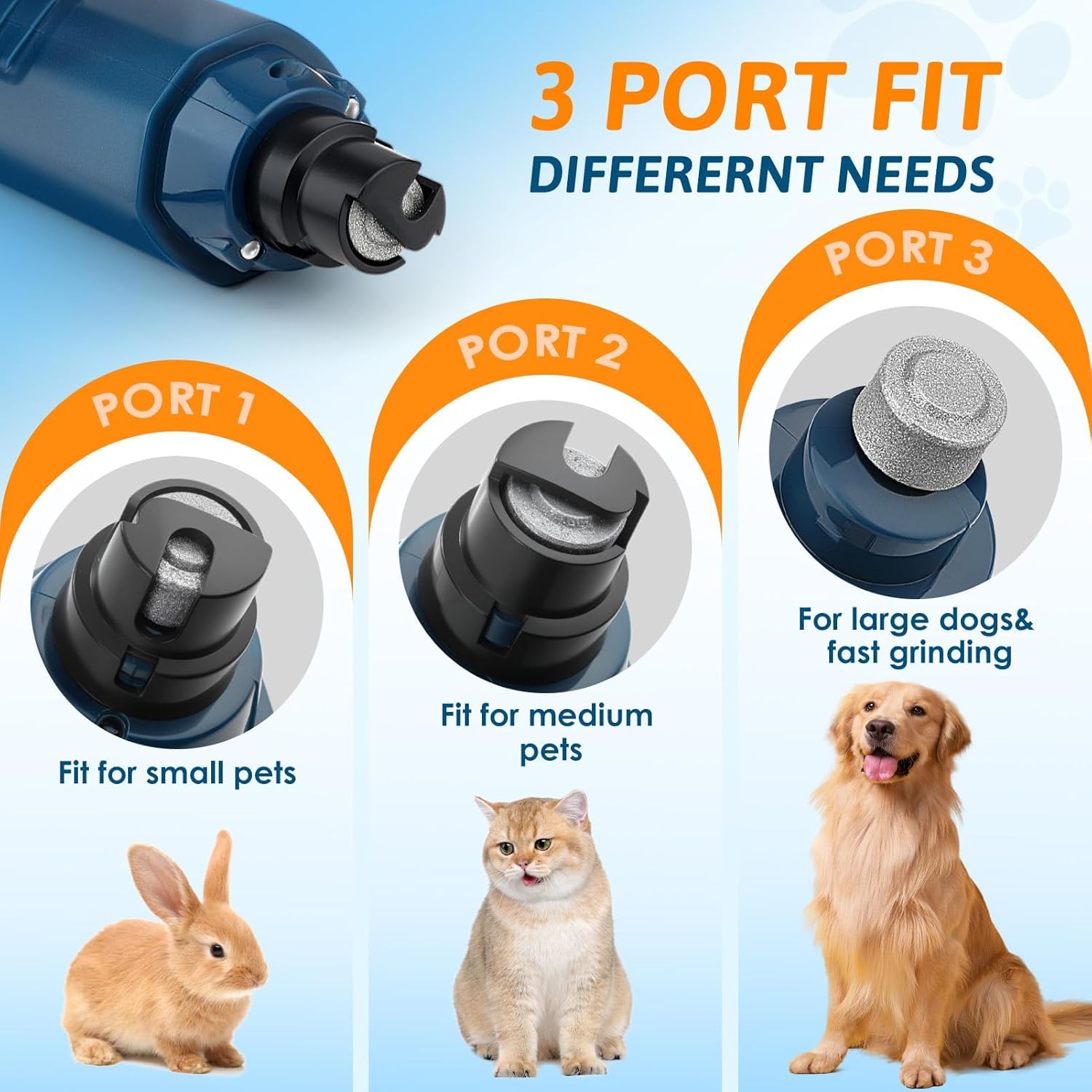 3 PORT FIT
DIFFERERNT NEEDS

PORT 1

Fit for small pets

PORT 2

Fit for medium pets

PORT 3

For large dogs& fast grinding